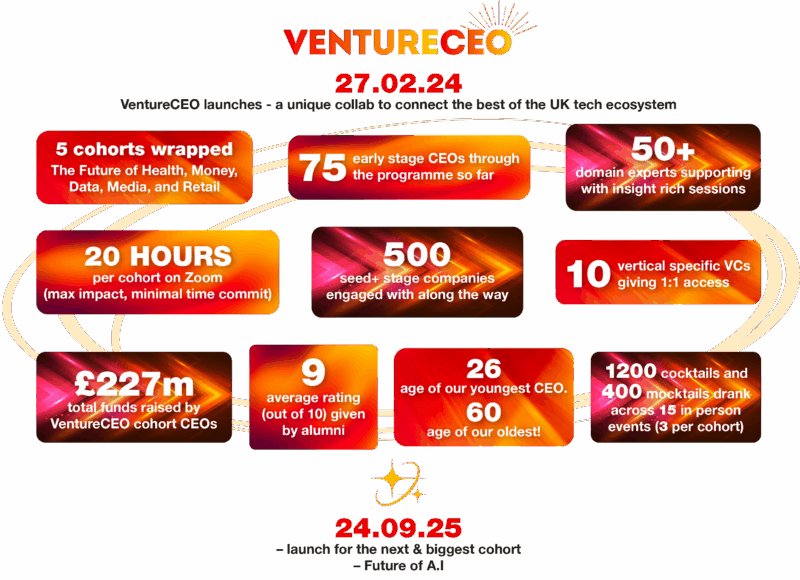 VENTURECEO

27.02.24

VentureCEO launches - a unique collab to connect the best of the UK tech ecosystem

5 cohorts wrapped
The Future of Health, Money, Data, Media, and Retail

75 early stage CEOs through the programme so far

50+
domain experts supporting with insight rich sessions

20 HOURS
per cohort on Zoom
(max impact, minimal time commit)

500
seed+ stage companies engaged with along the way

10 vertical specific VCs giving 1:1 access

£227m
total funds raised by VentureCEO cohort CEOs

9
average rating (out of 10) given by alumni

26
age of our youngest CEO.
60
age of our oldest!

1200 cocktails and 400 mocktails drank across 15 in person events (3 per cohort)

24.09.25
– launch for the next & biggest cohort
– Future of A.I